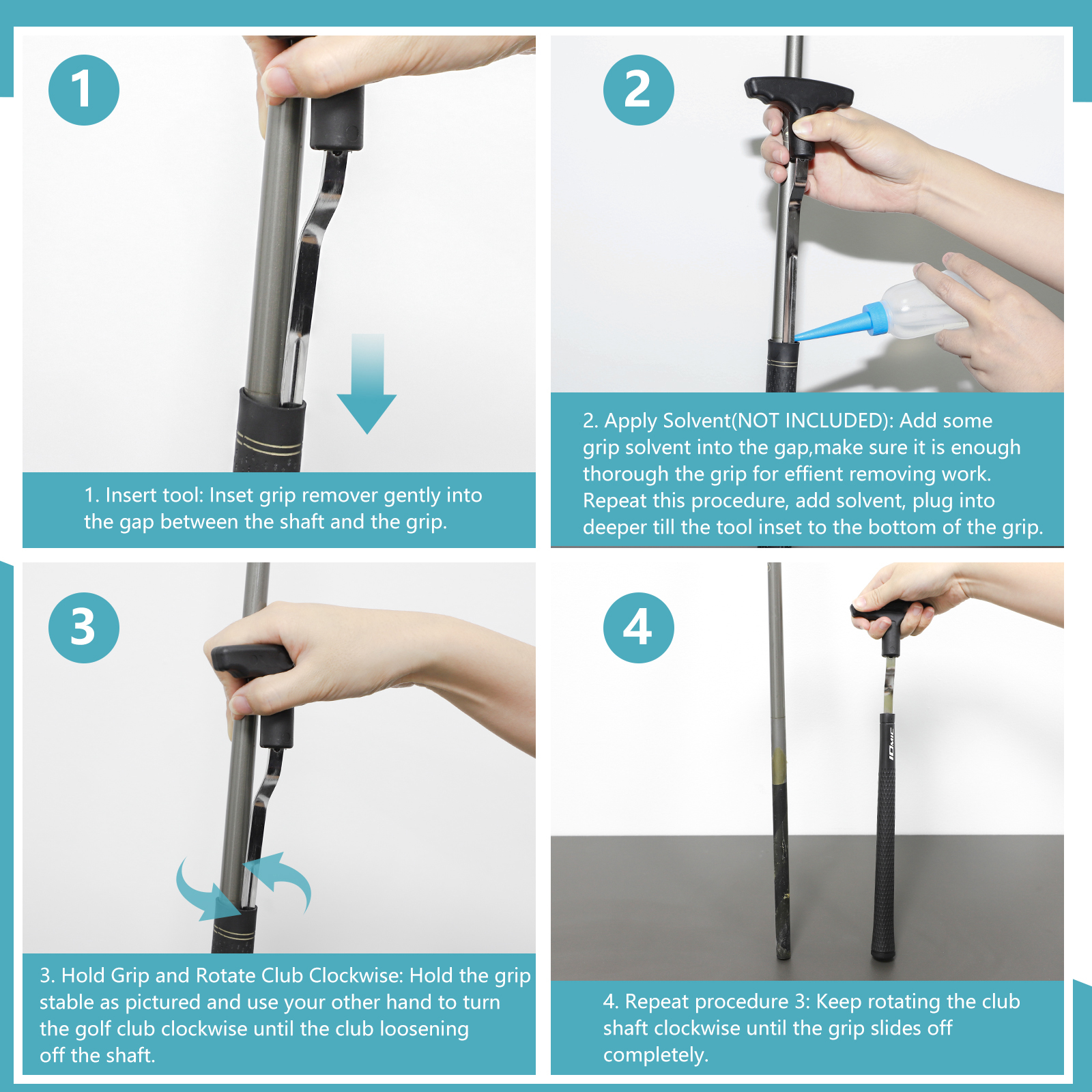 1

1. Insert tool: Inset grip remover gently into the gap between the shaft and the grip.

2

2. Apply Solvent(NOT INCLUDED): Add some grip solvent into the gap,make sure it is enough thorough the grip for effient removing work. Repeat this procedure, add solvent, plug into deeper till the tool inset to the bottom of the grip.

3

3. Hold Grip and Rotate Club Clockwise: Hold the grip stable as pictured and use your other hand to turn the golf club clockwise until the club loosening off the shaft.

4

IOMIC

4. Repeat procedure 3: Keep rotating the club shaft clockwise until the grip slides off completely.