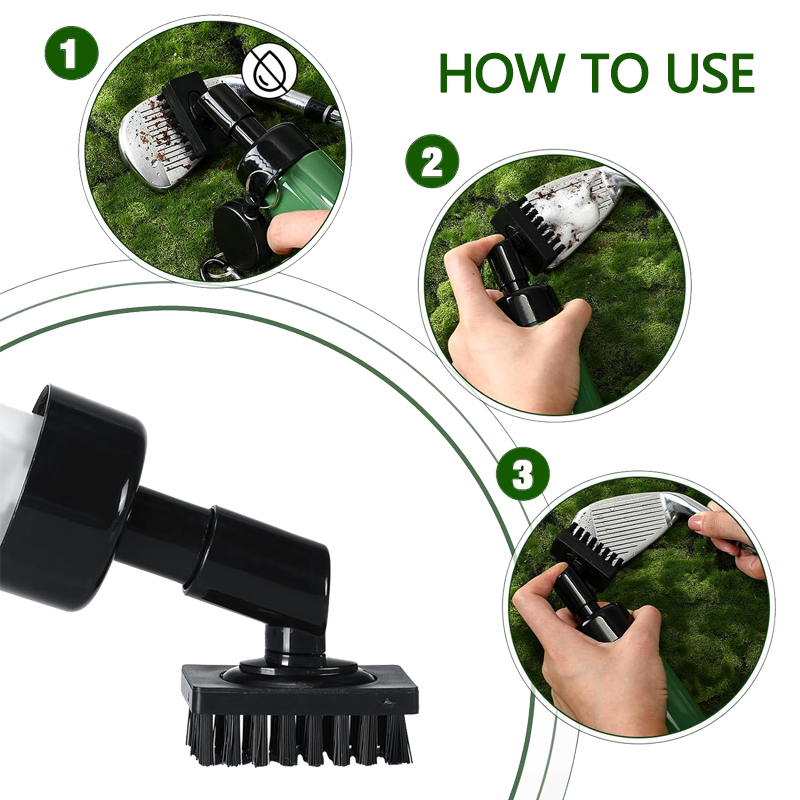 1

HOW TO USE

2

3